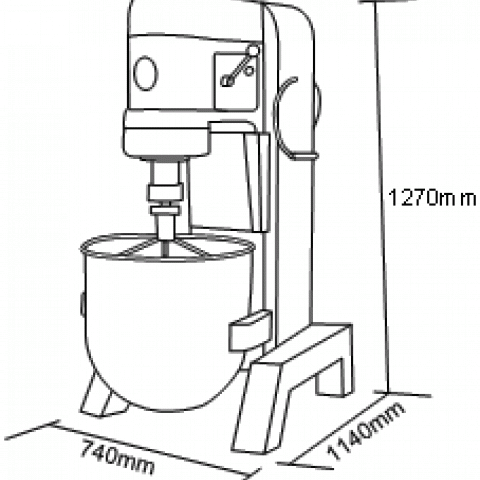 1270mm

740mm

1140mm