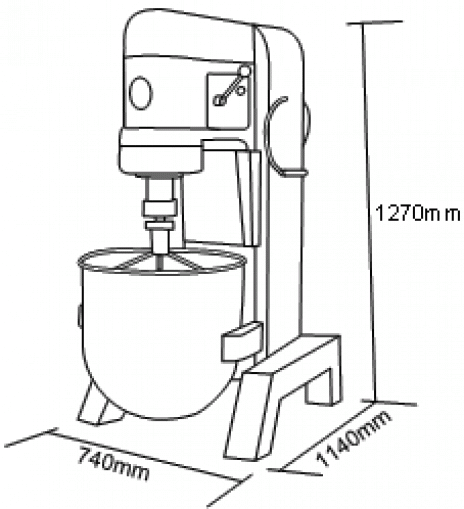 1270mm

740mm

1140mm